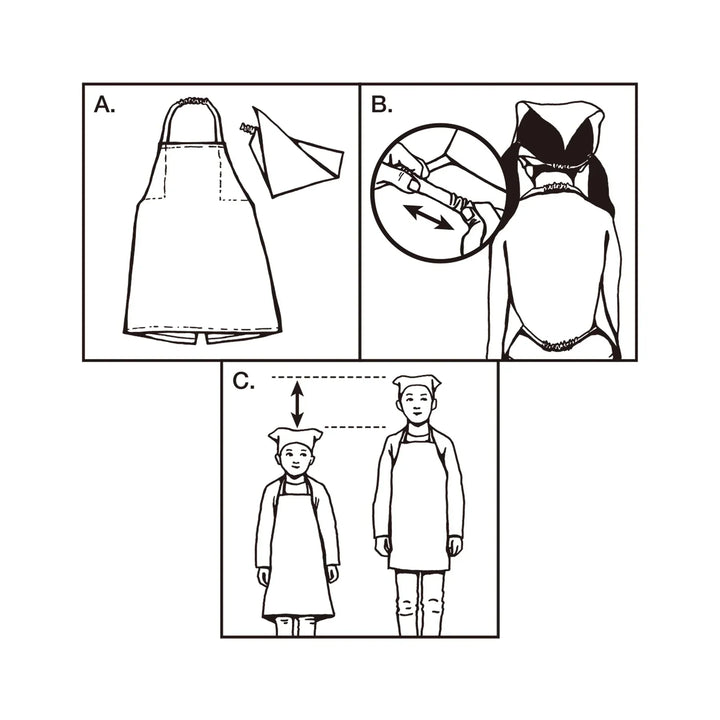 A.

B.

C.